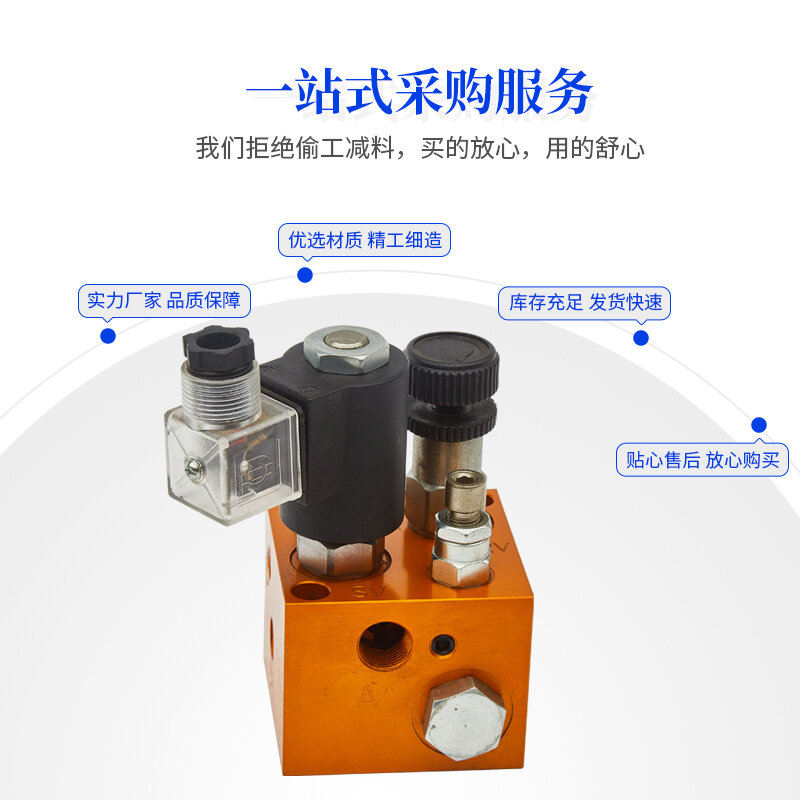 一站式采购服务

我们拒绝偷工减料，买的放心，用的舒心

优选材质 精工细造

实力厂家 品质保障

库存充足 发货快速

贴心售后 放心购买

SV

A