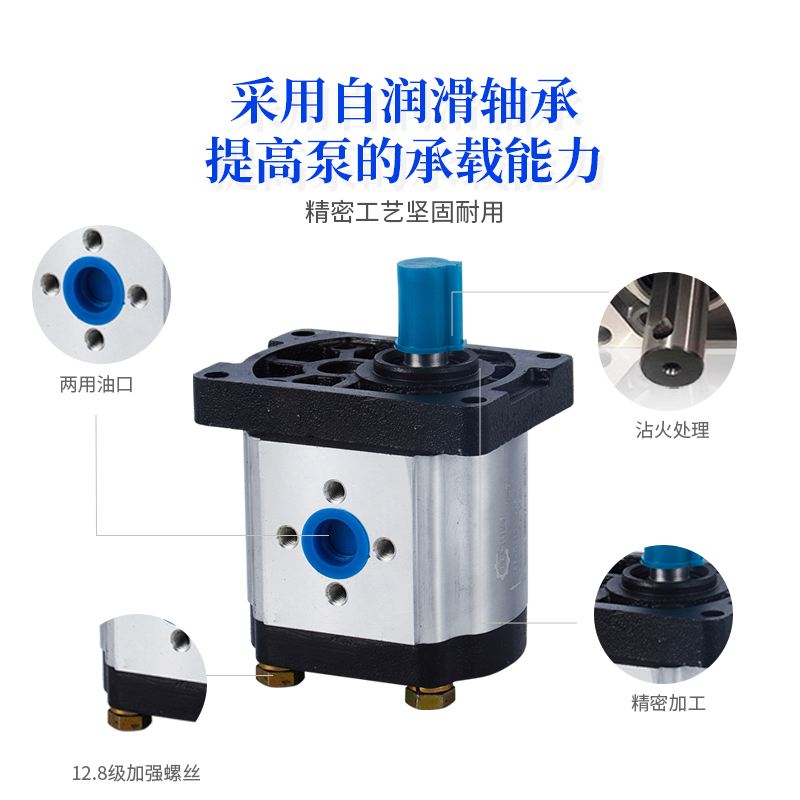 采用自润滑轴承
提高泵的承载能力

精密工艺坚固耐用

两用油口

沾火处理

精密加工

12.8级加强螺丝