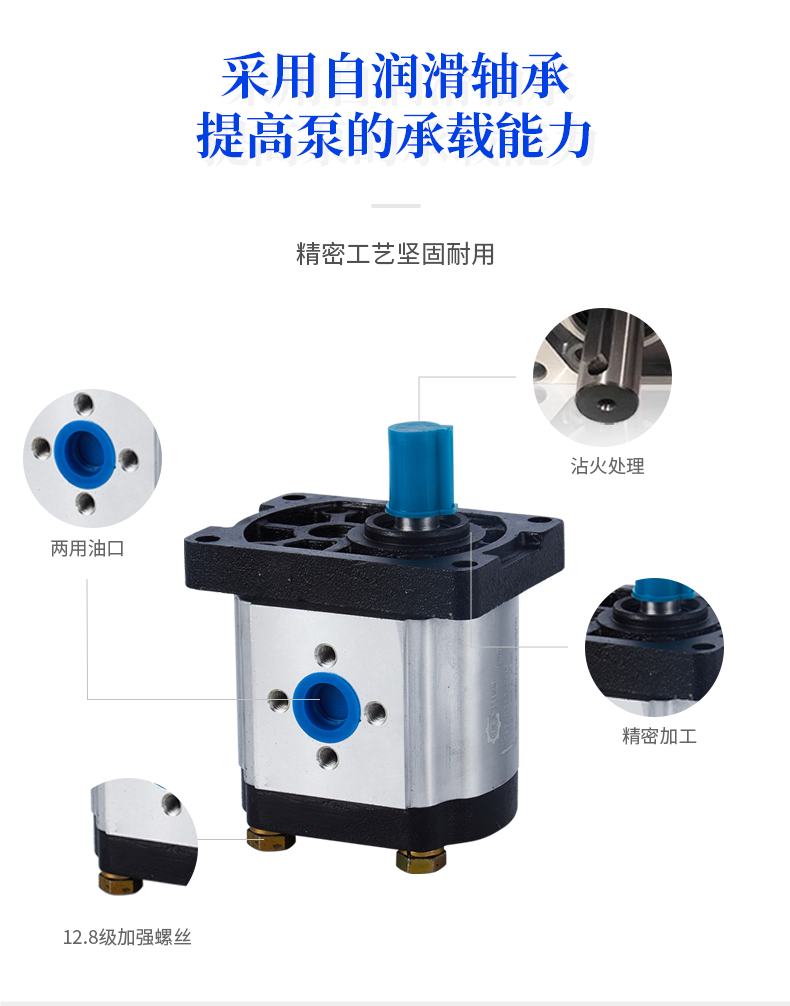 采用自润滑轴承
提高泵的承载能力

精密工艺坚固耐用

沾火处理

两用油口

精密加工

12.8级加强螺丝